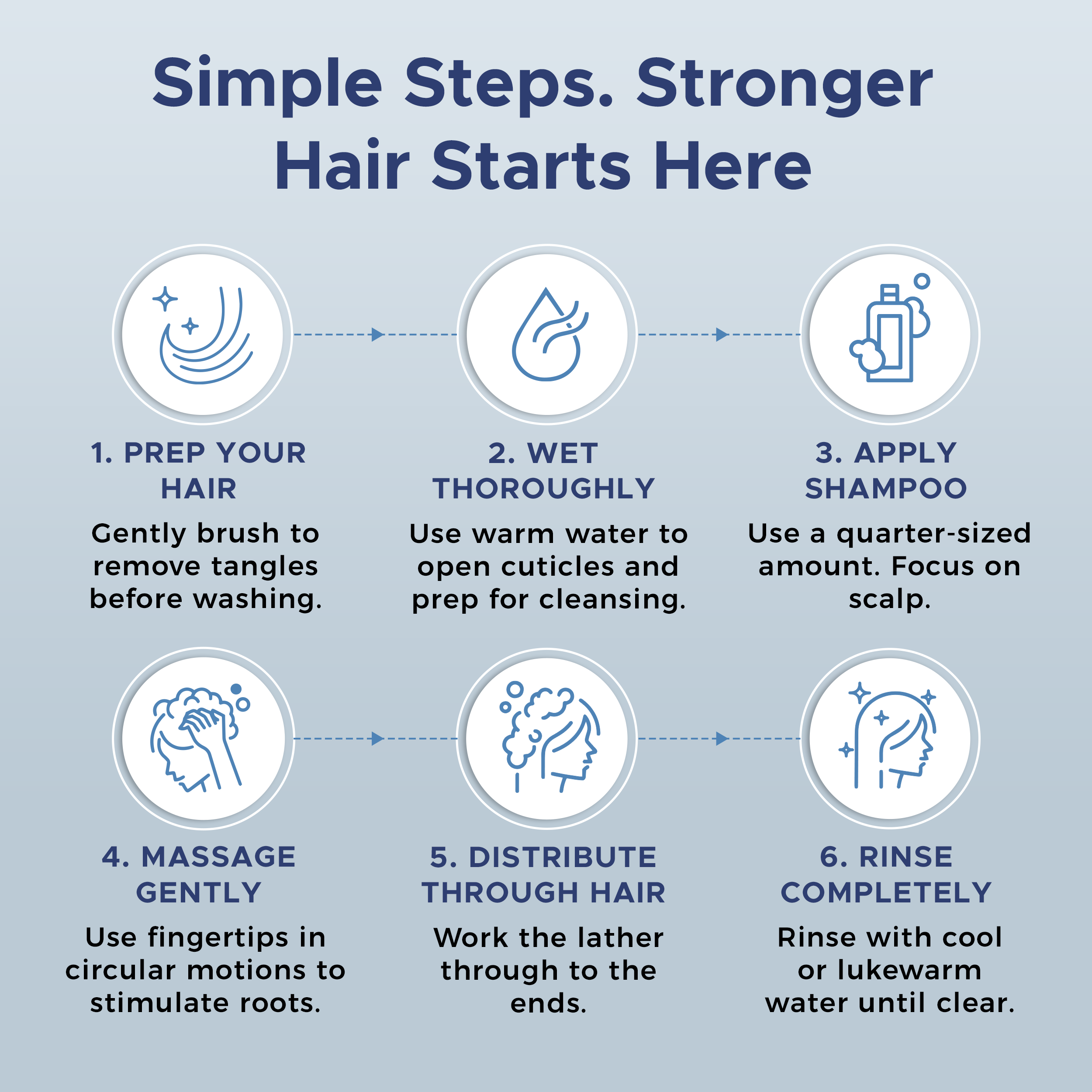 Simple Steps. Stronger Hair Starts Here

1. PREP YOUR HAIR

Gently brush to remove tangles before washing.

2. WET THOROUGHLY

Use warm water to open cuticles and prep for cleansing.

3. APPLY SHAMPOO

Use a quarter-sized amount. Focus on scalp.

4. MASSAGE GENTLY

Use fingertips in circular motions to stimulate roots.

5. DISTRIBUTE THROUGH HAIR

Work the lather through to the ends.

6. RINSE COMPLETELY

Rinse with cool or lukewarm water until clear.